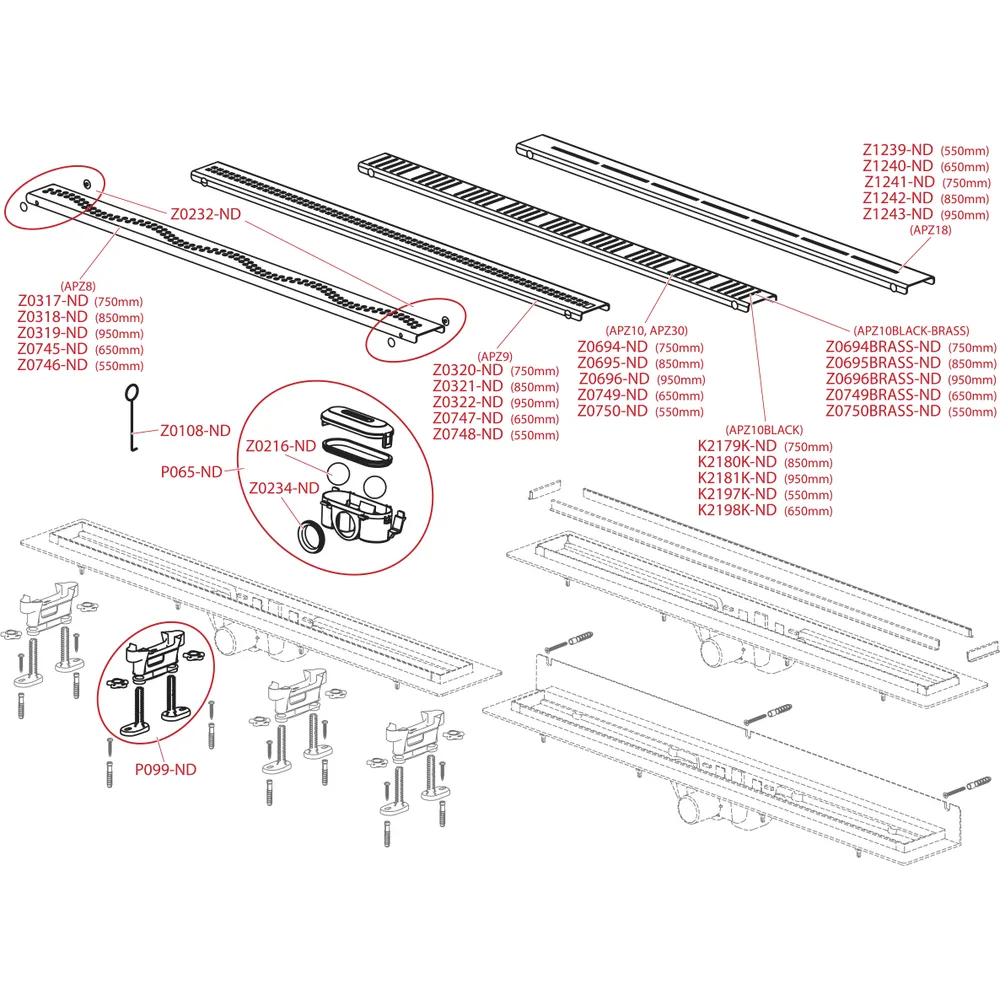 Z1239-ND (550mm)
Z1240-ND (650mm)
Z1241-ND (750mm)
Z1242-ND (850mm)
Z1243-ND (950mm)
(APZ18)

Z0232-ND

(APZ8)
Z0317-ND (750mm)
Z0318-ND (850mm)
Z0319-ND (950mm)
Z0745-ND (650mm)
Z0746-ND (550mm)

(APZ9)
Z0320-ND (750mm)
Z0321-ND (850mm)
Z0322-ND (950mm)
Z0747-ND (650mm)
Z0748-ND (550mm)

(APZ10, APZ30)
Z0694-ND (750mm)
Z0695-ND (850mm)
Z0696-ND (950mm)
Z0749-ND (650mm)
Z0750-ND (550mm)

(APZ10BLACK-BRASS)
Z0694BRASS-ND (750mm)
Z0695BRASS-ND (850mm)
Z0696BRASS-ND (950mm)
Z0749BRASS-ND (650mm)
Z0750BRASS-ND (550mm)

(APZ10BLACK)
K2179K-ND (750mm)
K2180K-ND (850mm)
K2181K-ND (950mm)
K2197K-ND (550mm)
K2198K-ND (650mm)

Z0108-ND
Z0216-ND
P065-ND
Z0234-ND

P099-ND