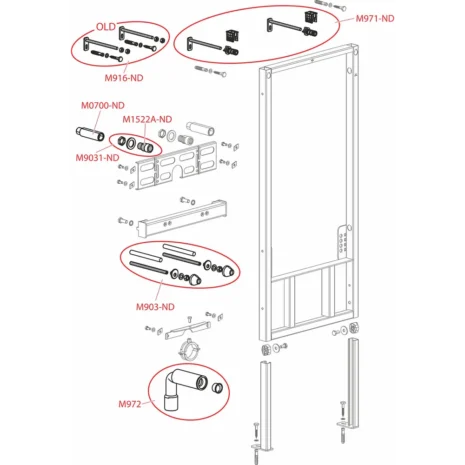 OLD

M971-ND

M916-ND

M0700-ND

M1522A-ND

M9031-ND

M903-ND

M972