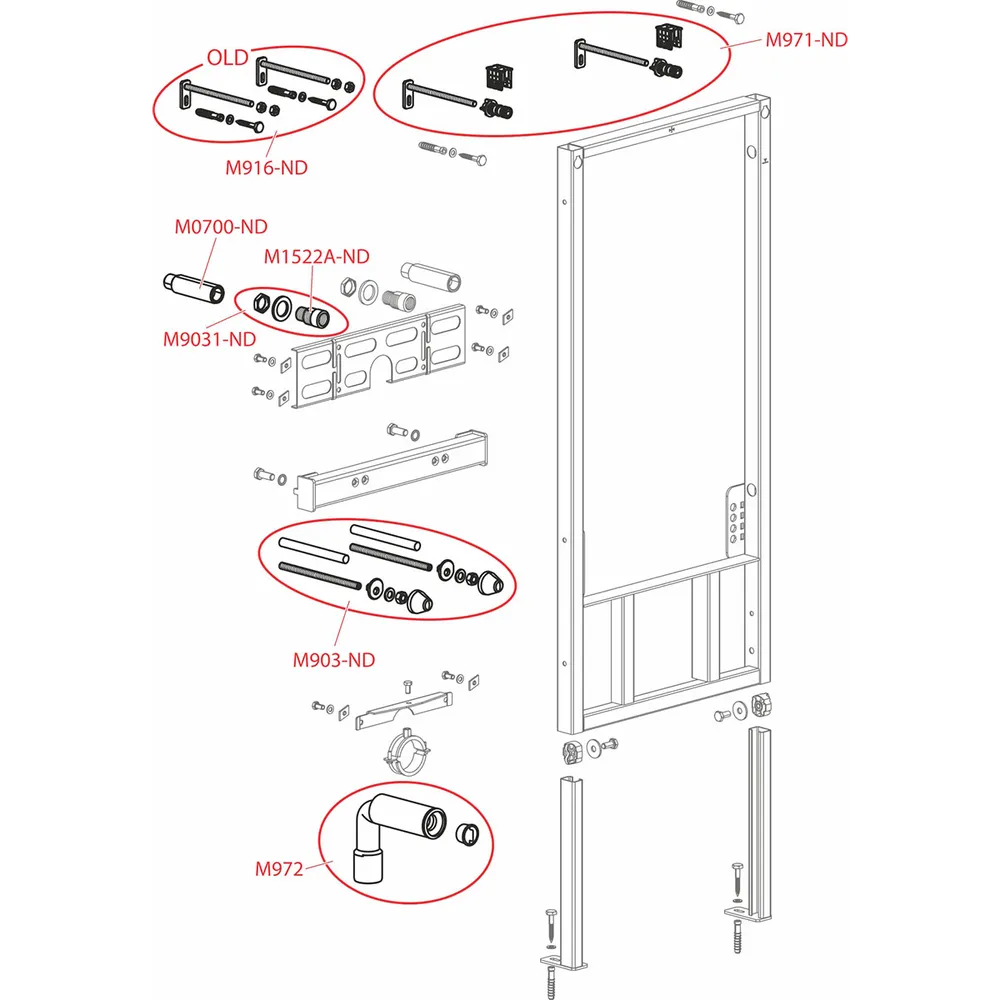 OLD

M916-ND

M971-ND

M0700-ND

M1522A-ND

M9031-ND

M903-ND

M972