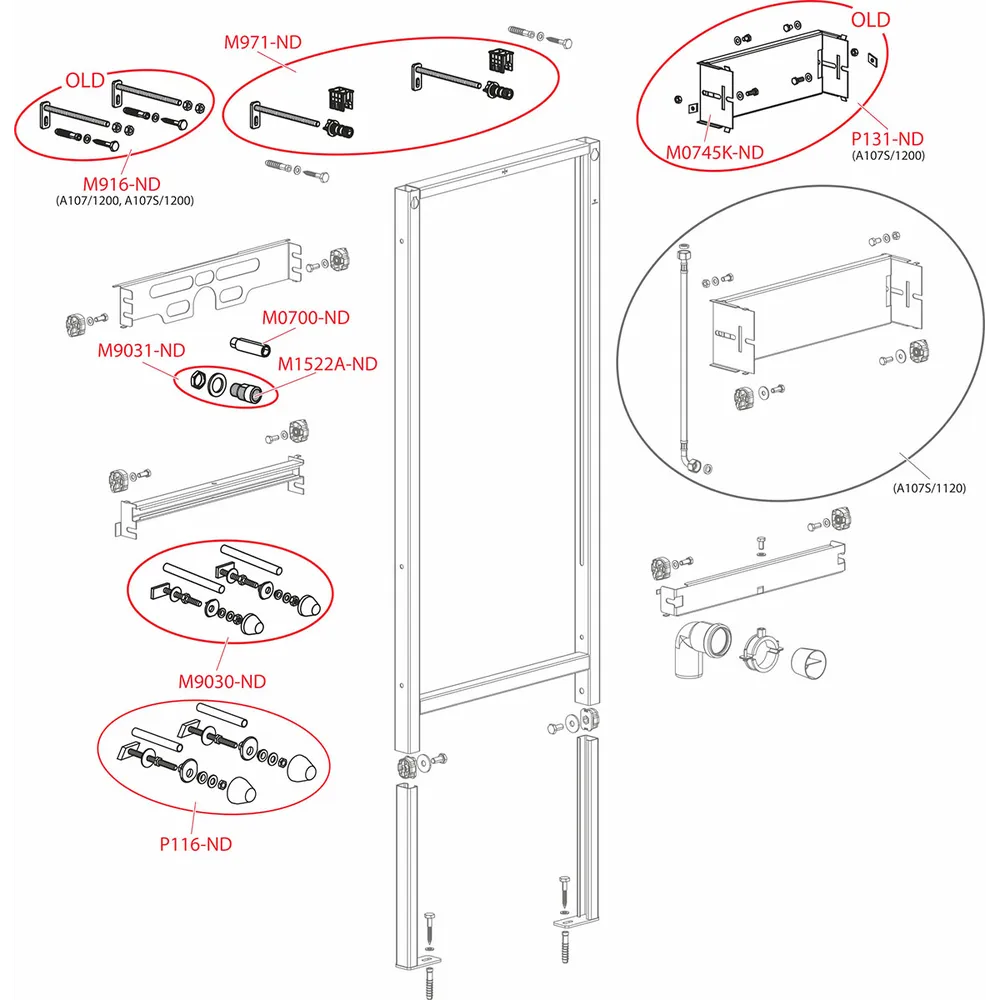 OLD
M916-ND
(A107/1200, A107S/1200)

M971-ND

OLD
M0745K-ND
P131-ND
(A107S/1200)

M0700-ND
M9031-ND
M1522A-ND

(A107S/1120)

M9030-ND

P116-ND